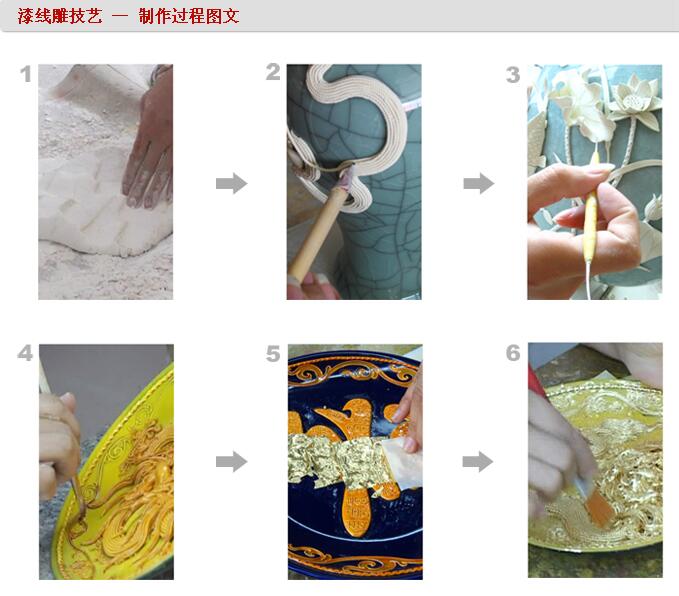 漆线雕技艺 — 制作过程图文

1

2

3

4

5

6